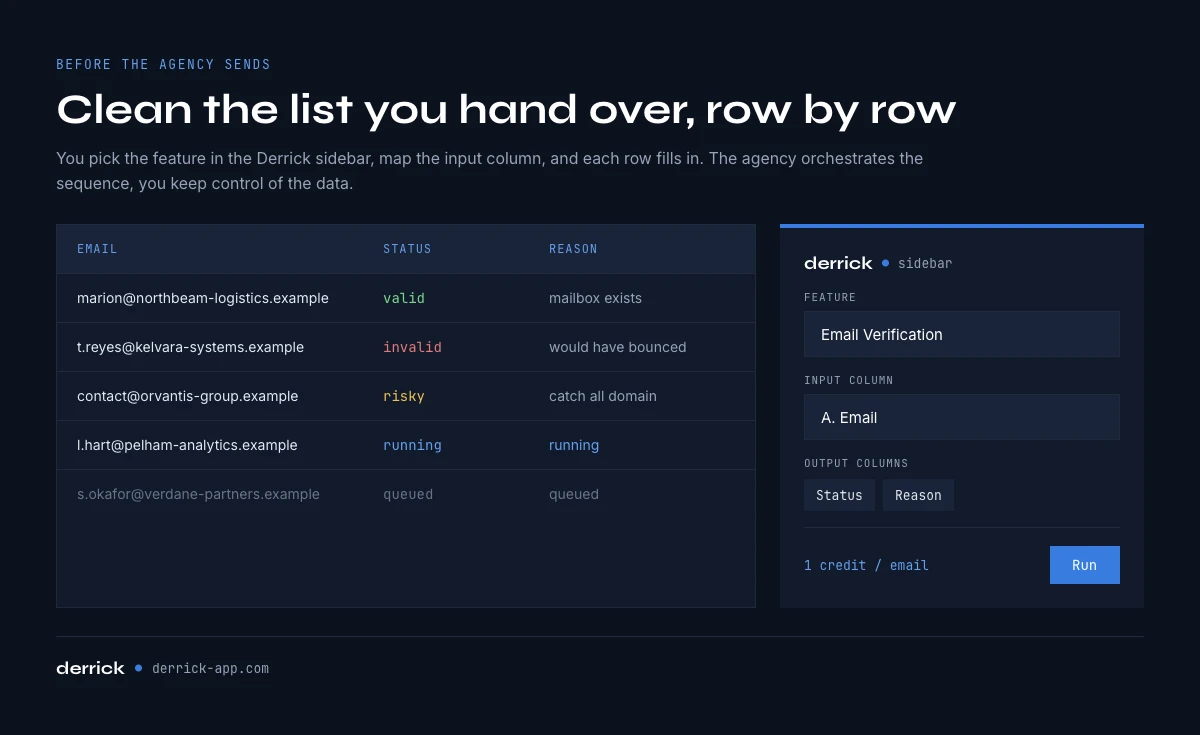 BEFORE THE AGENCY SENDS

Clean the list you hand over, row by row

You pick the feature in the Derrick sidebar, map the input column, and each row fills in. The agency orchestrates the sequence, you keep control of the data.

| EMAIL | STATUS | REASON |
|---|---|---|
| marion@northbeam-logistics.example | valid | mailbox exists |
| t.reyes@kelvara-systems.example | invalid | would have bounced |
| contact@orvantis-group.example | risky | catch all domain |
| l.hart@pelham-analytics.example | running | running |
| s.okafor@verdane-partners.example | queued | queued |

derrick • sidebar

FEATURE

Email Verification

INPUT COLUMN

A. Email

OUTPUT COLUMNS

Status

Reason

1 credit / email

Run

derrick • derrick-app.com