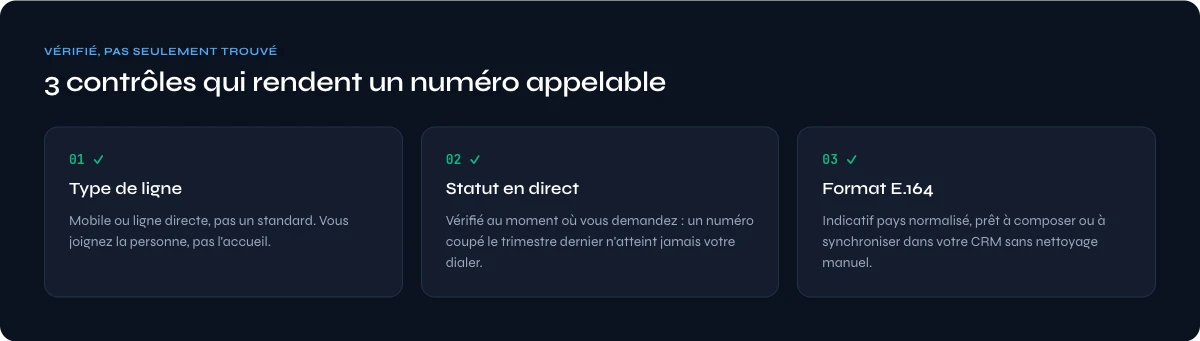 VÉRIFIÉ, PAS SEULEMENT TROUVÉ

3 contrôles qui rendent un numéro appelable

01 ✓

Type de ligne

Mobile ou ligne directe, pas un standard. Vous joignez la personne, pas l'accueil.

02 ✓

Statut en direct

Vérifié au moment où vous demandez : un numéro coupé le trimestre dernier n'atteint jamais votre dialer.

03 ✓

Format E.164

Indicatif pays normalisé, prêt à composer ou à synchroniser dans votre CRM sans nettoyage manuel.